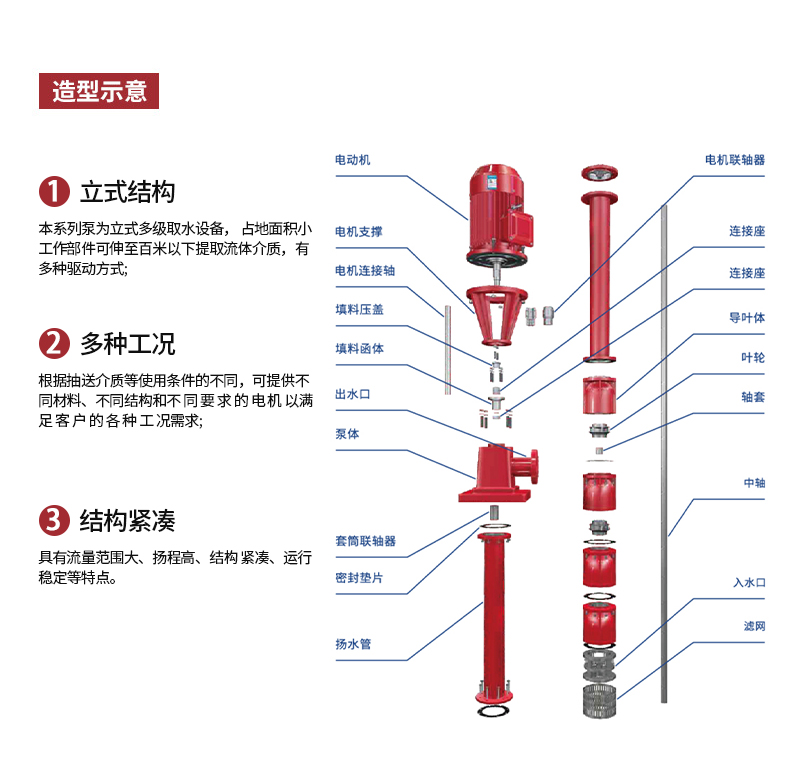 造型示意

1 立式结构

本系列泵为立式多级取水设备，占地面积小工作部件可伸至百米以下提取流体介质，有多种驱动方式;

2 多种工况

根据抽送介质等使用条件的不同，可提供不同材料、不同结构和不同要求的电机以满足客户的各种工况需求;

3 结构紧凑

具有流量范围大、扬程高、结构紧凑、运行稳定等特点。

电动机
电机支撑
电机连接轴
填料压盖
填料函体
出水口
泵体
套筒联轴器
密封垫片
扬水管

电机联轴器
连接座
连接座
导叶体
叶轮
轴套
中轴
入水口
滤网